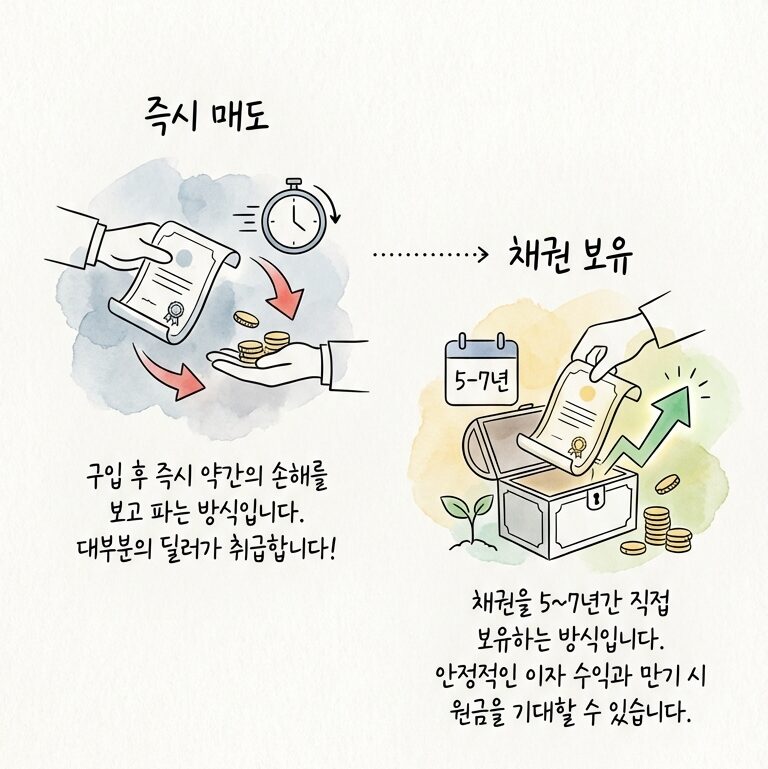 즉시 매도

구입 후 즉시 약간의 손해를 보고 파는 방식입니다. 대부분의 딜러가 취급합니다!

채권 보유

5-7년

채권을 5~7년간 직접 보유하는 방식입니다. 안정적인 이자 수익과 만기 시 원금을 기대할 수 있습니다.