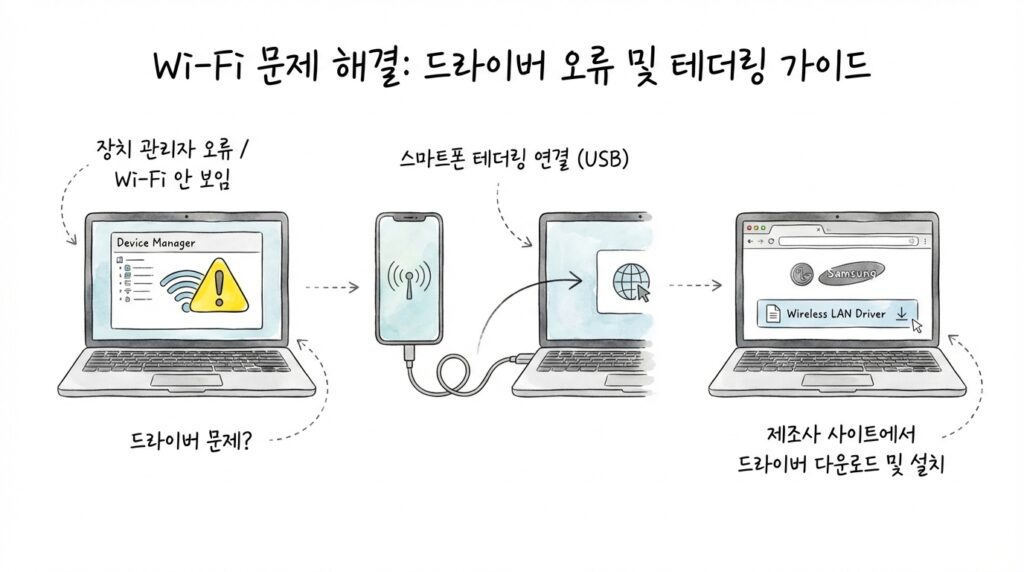 Wi-Fi 문제 해결: 드라이버 오류 및 테더링 가이드

장치 관리자 오류 / Wi-Fi 안 보임

Device Manager

드라이버 문제?

스마트폰 테더링 연결 (USB)

Samsung

Wireless LAN Driver

제조사 사이트에서 드라이버 다운로드 및 설치